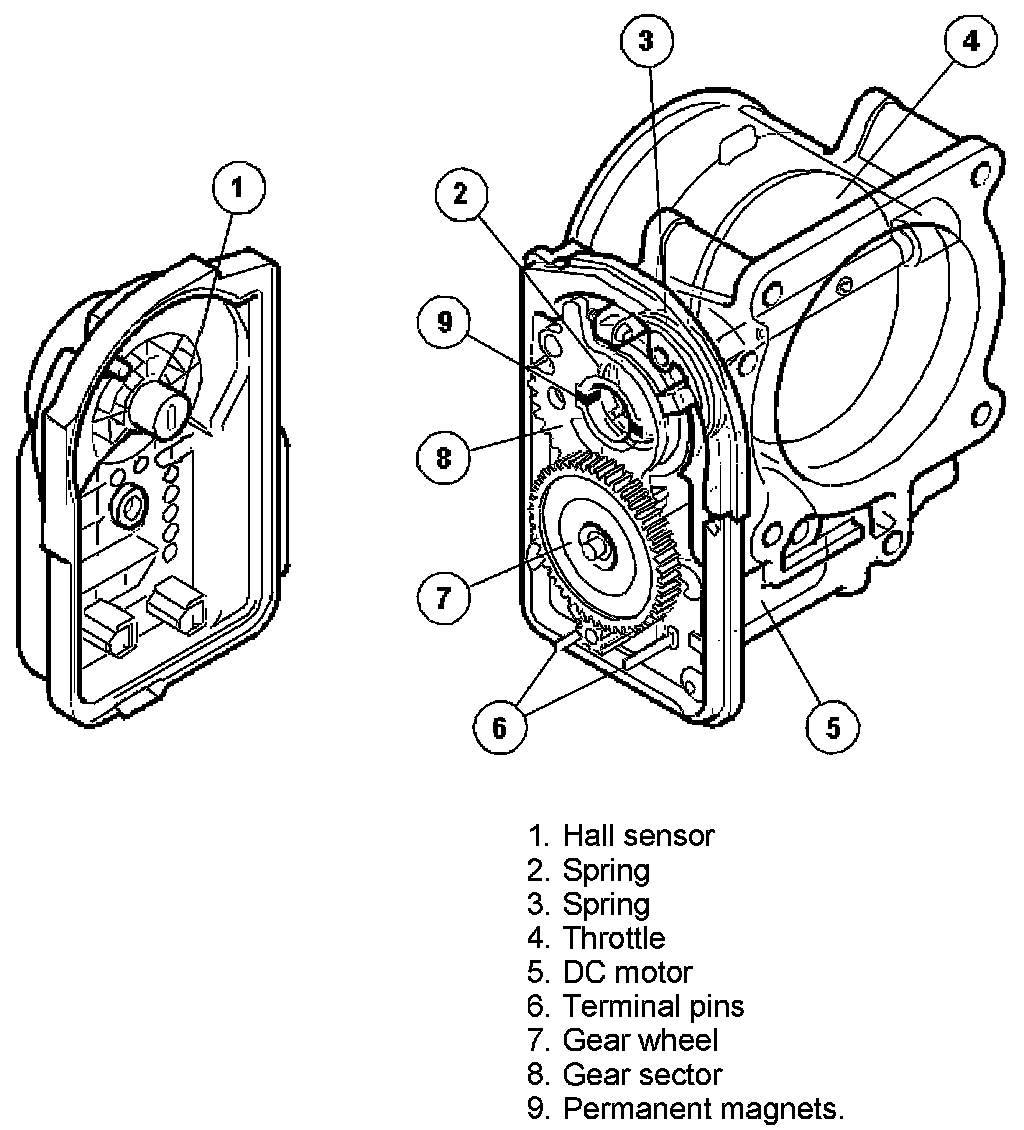 1
3
4
2
9
8
7
6
5

1. Hall sensor
2. Spring
3. Spring
4. Throttle
5. DC motor
6. Terminal pins
7. Gear wheel
8. Gear sector
9. Permanent magnets.