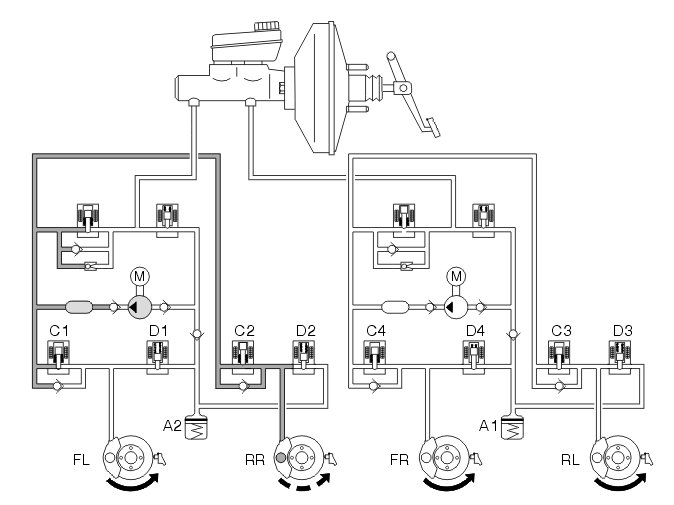 M
M
C1
D1
C2
D2
C4
D4
C3
D3
A2
A1
FL
RR
FR
RL