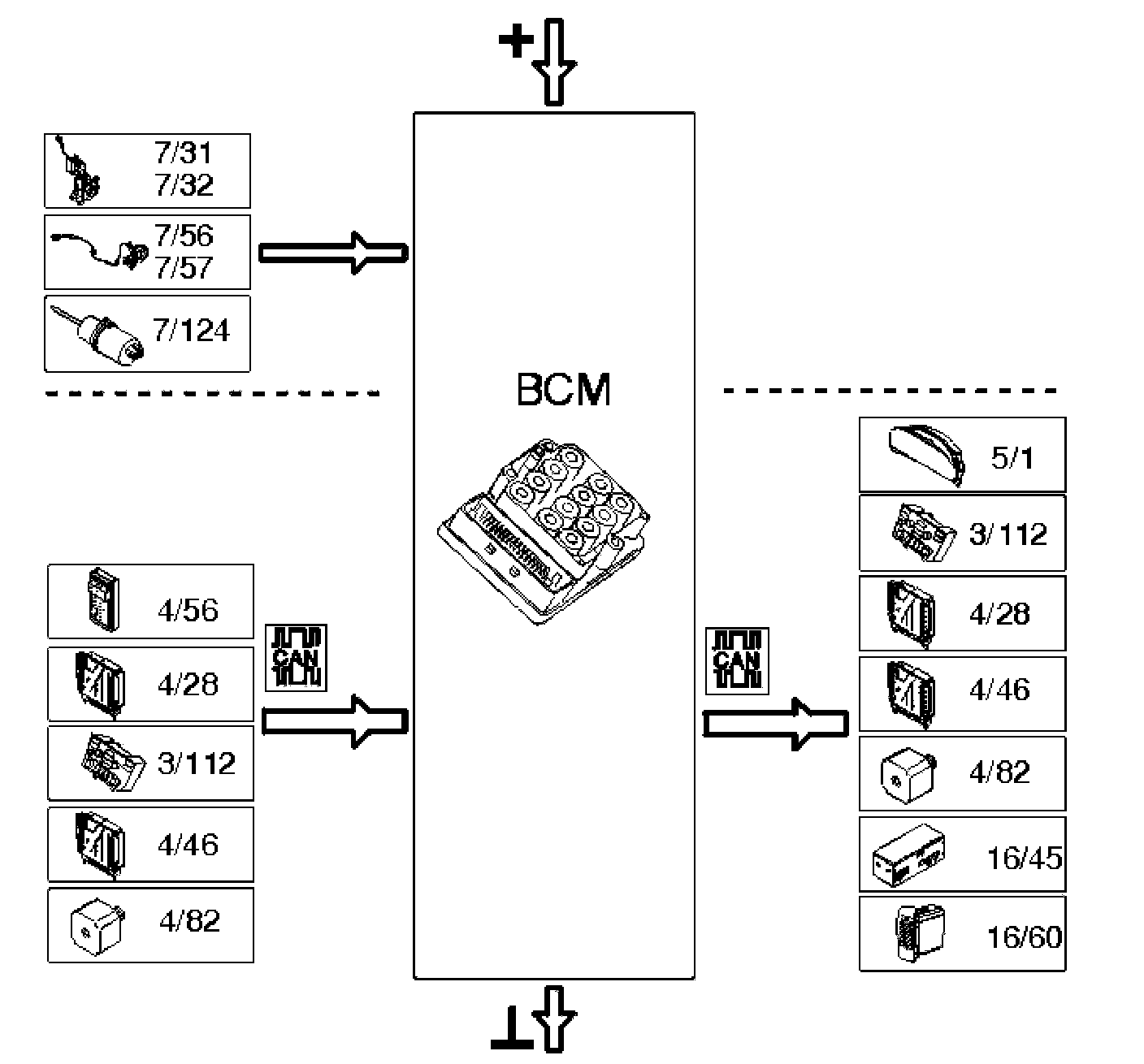 +

7/31
7/32

7/56
7/57

7/124

BCM

4/56

4/28

3/112

4/46

4/82

CAN

CAN

5/1

3/112

4/28

4/46

4/82

16/45

16/60