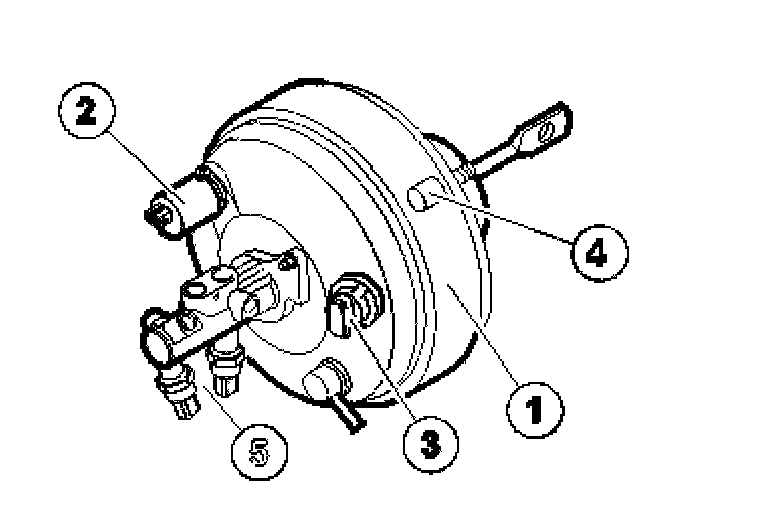 2
4
1
3
5