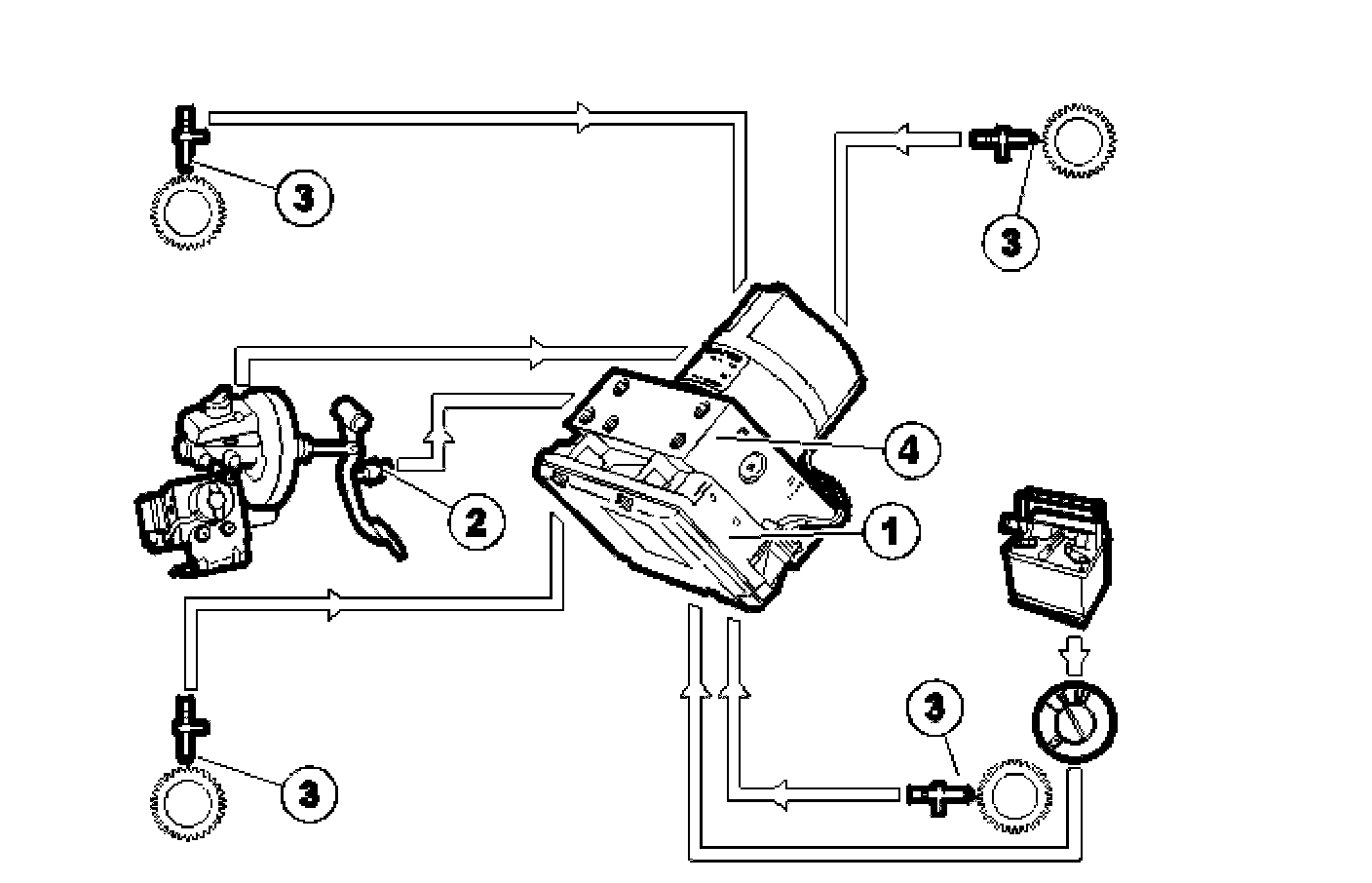 3

3

4

2

1

3

3