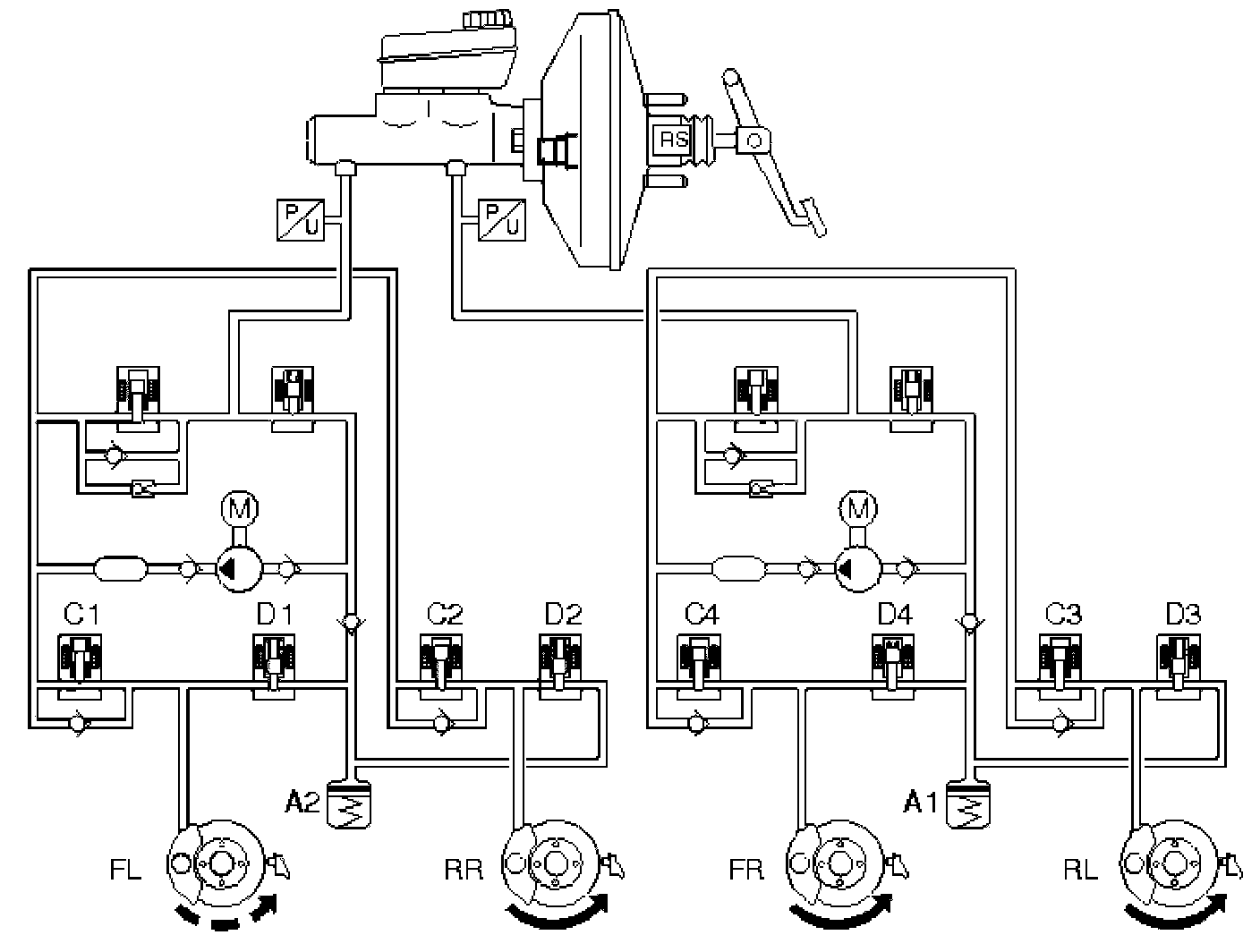 RS
P/U
P/U
M
M
C1
D1
C2
D2
C4
D4
C3
D3
A2
A1
FL
RR
FR
RL