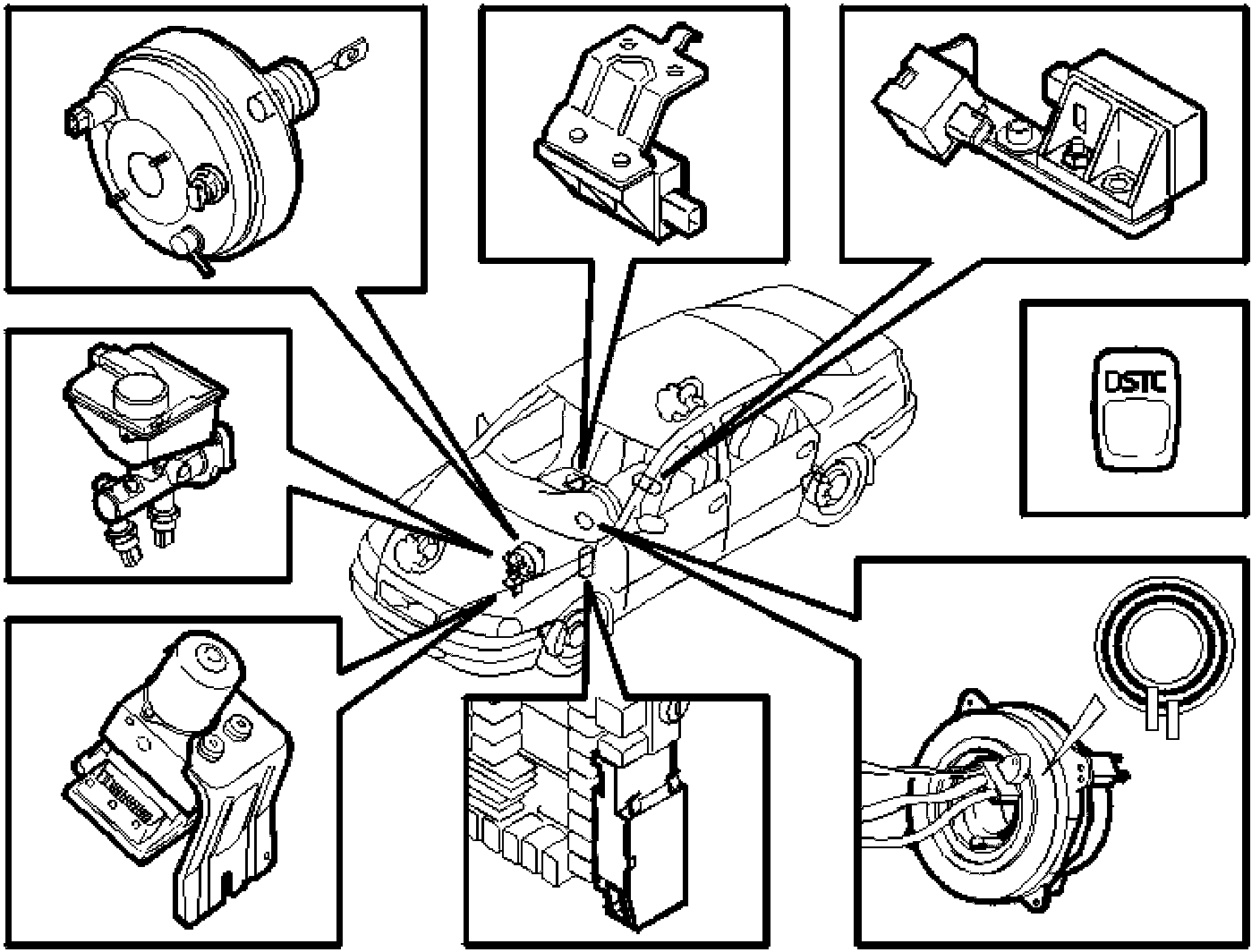 DSTC