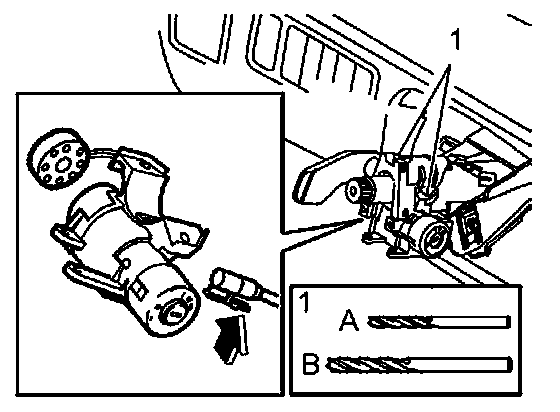 1

1
A
B