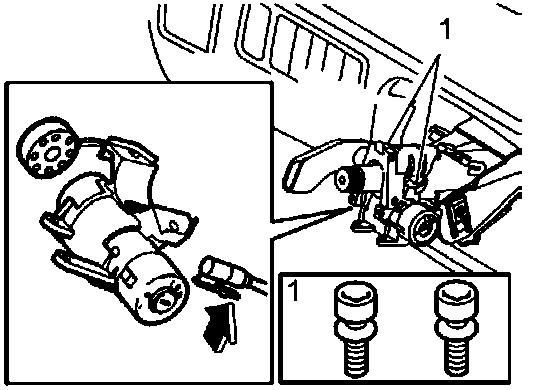 1

1