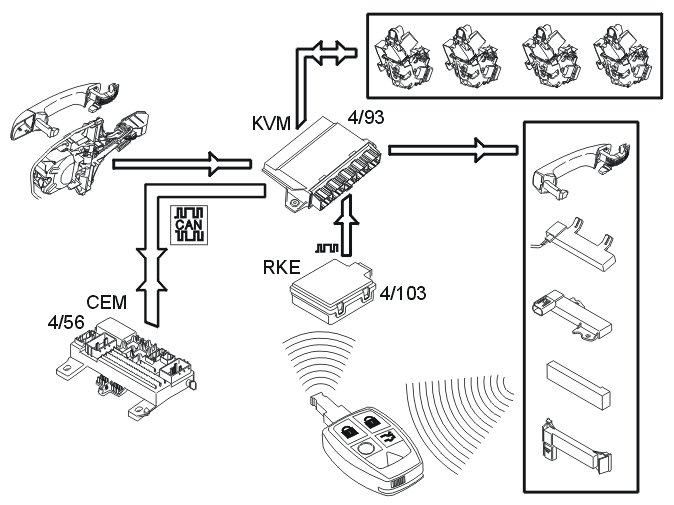 KVM
4/93
CAN
RKE
4/103
CEM
4/56