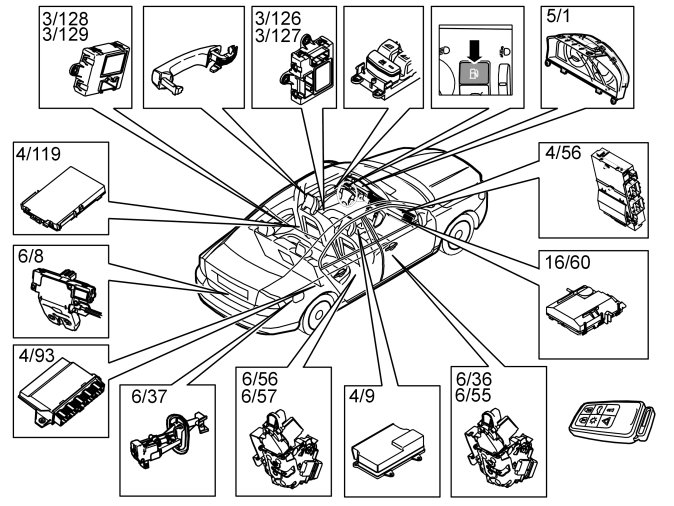 3/128
3/129

3/126
3/127

5/1

4/119

4/56

6/8

16/60

4/93

6/37

6/56
6/57

4/9

6/36
6/55