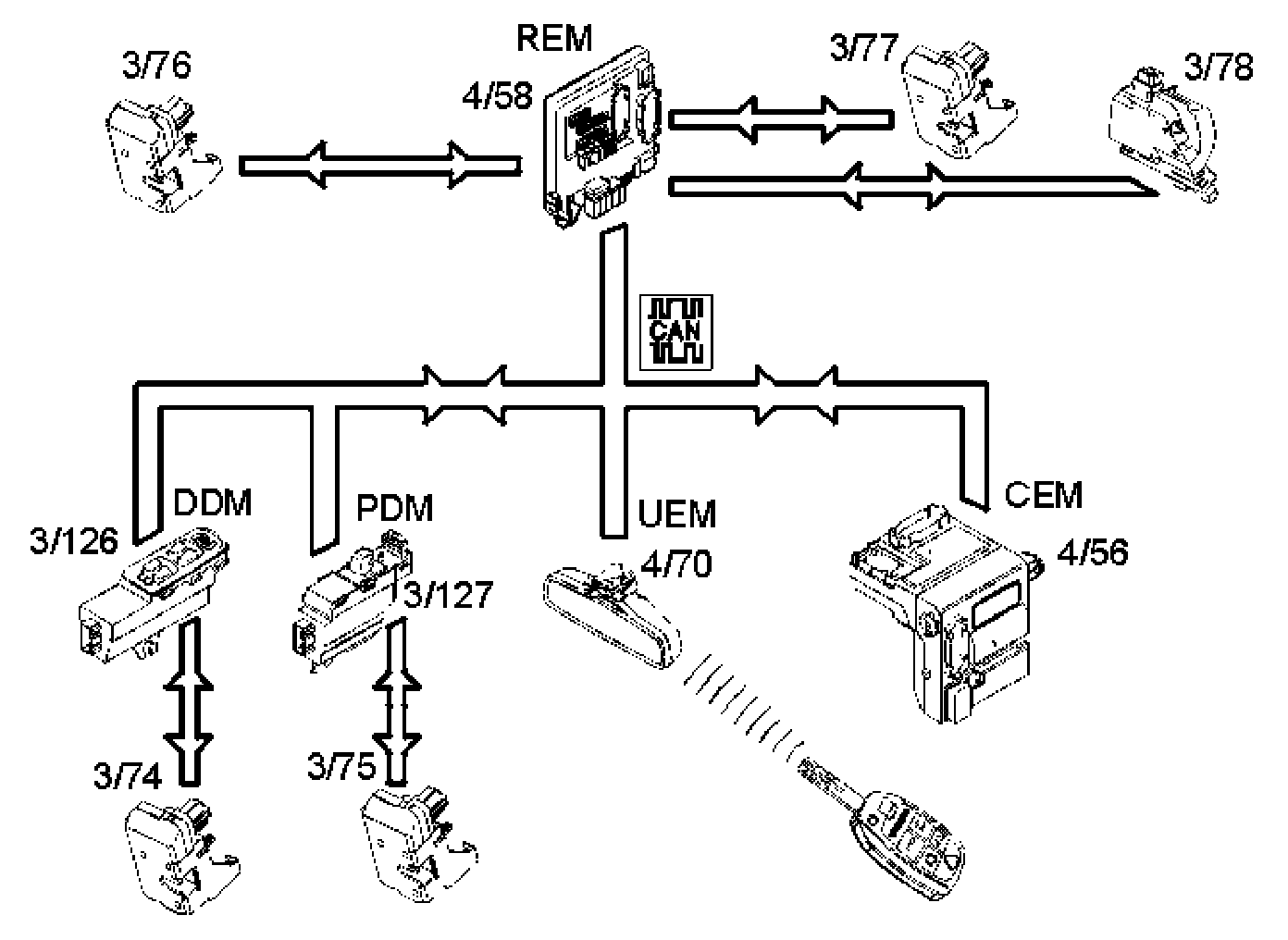 3/76

REM
4/58

3/77

3/78

CAN

DDM
3/126

PDM
3/127

UEM
4/70

CEM
4/56

3/74

3/75