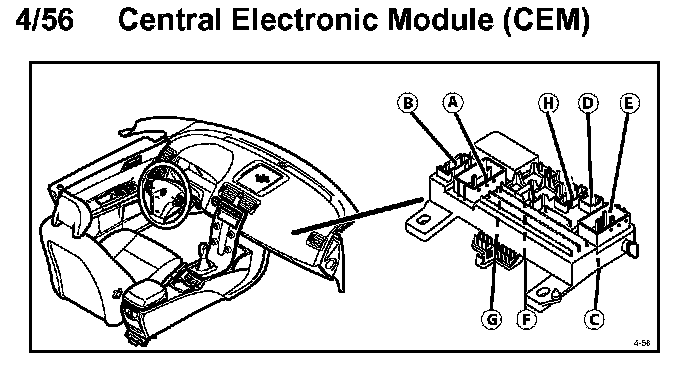 4/56 Central Electronic Module (CEM)

B A H D E

G F C

4-56