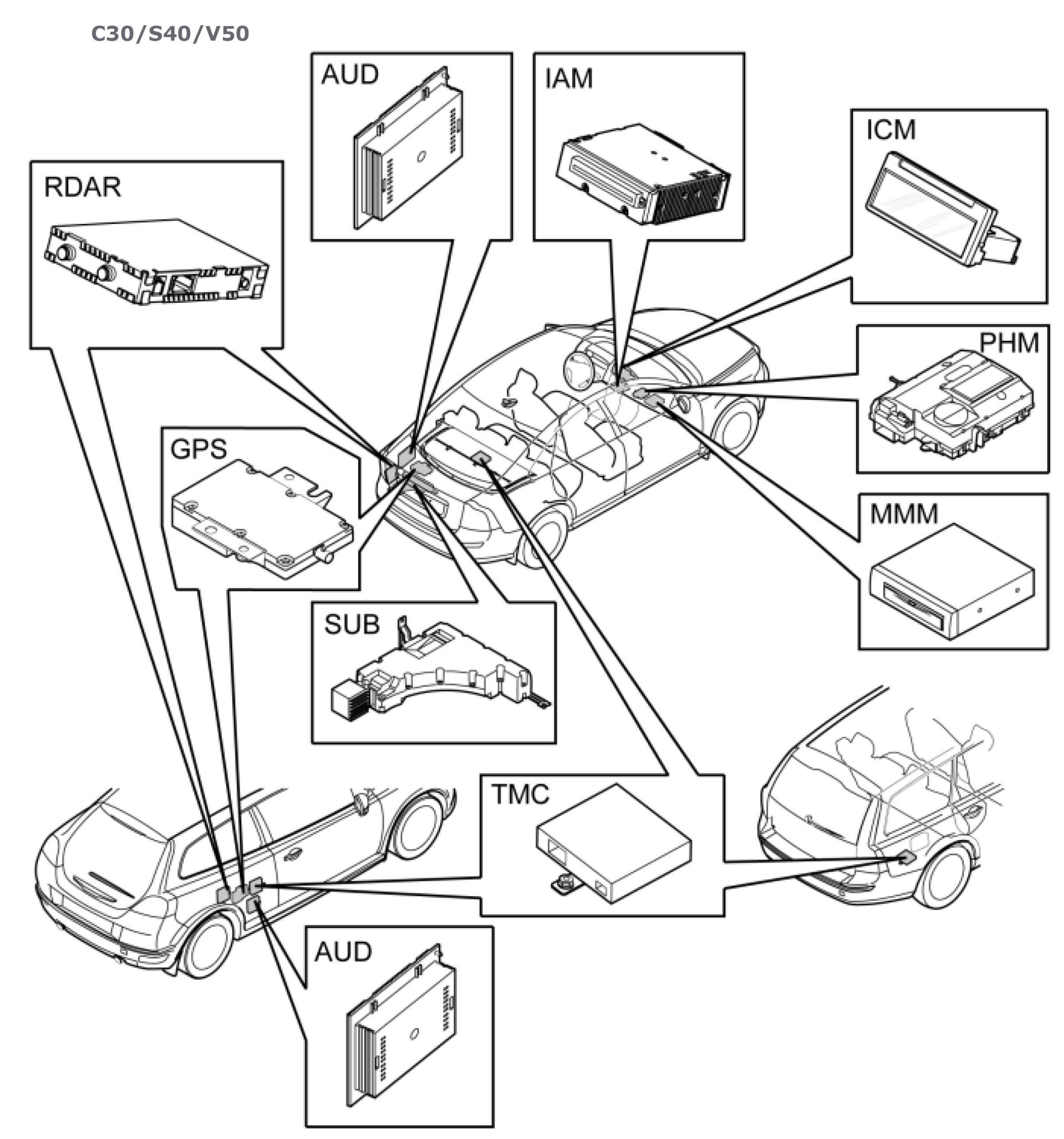 C30/S40/V50

AUD

IAM

ICM

RDAR

PHM

GPS

MMM

SUB

TMC

AUD