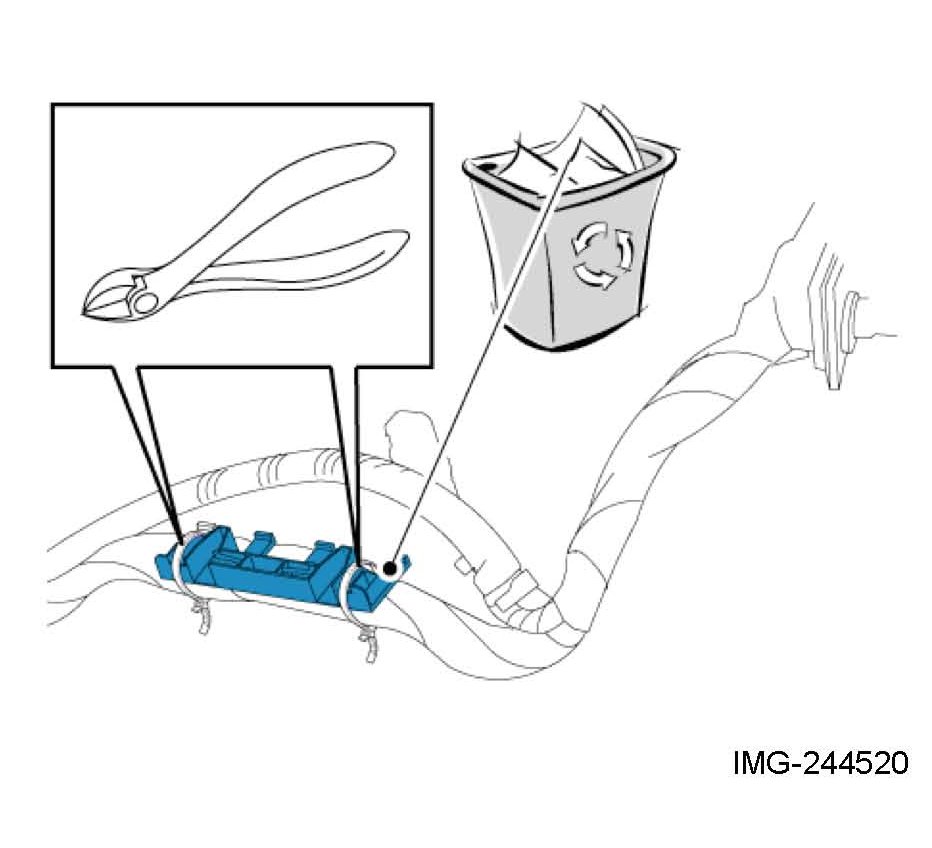 IMG-244520