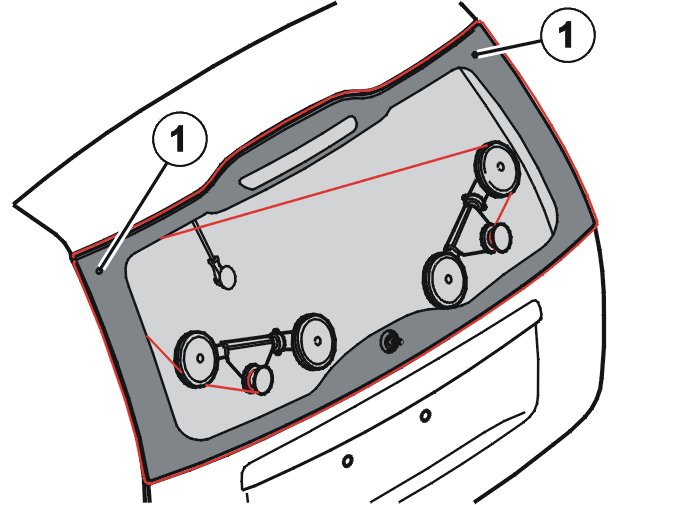 1
1