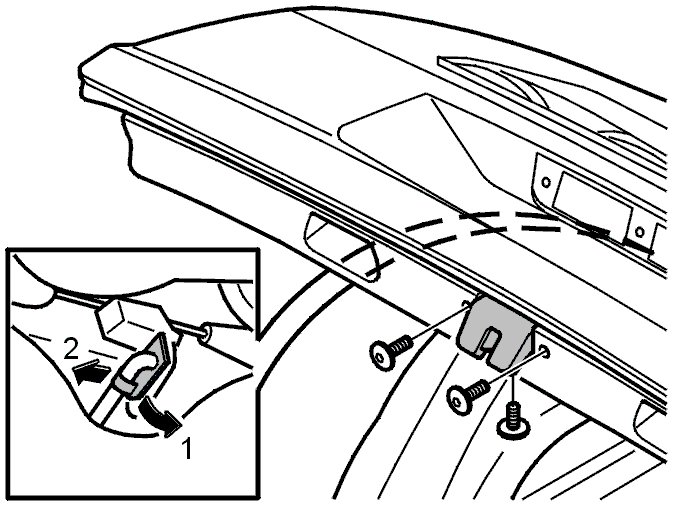 2
1