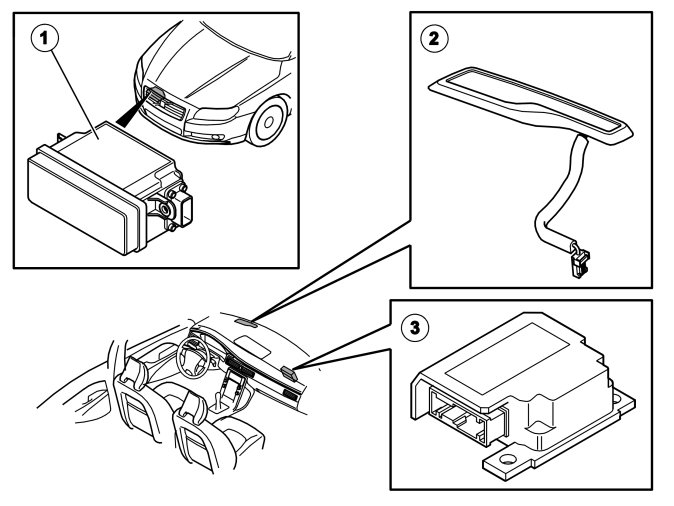 1

2

3