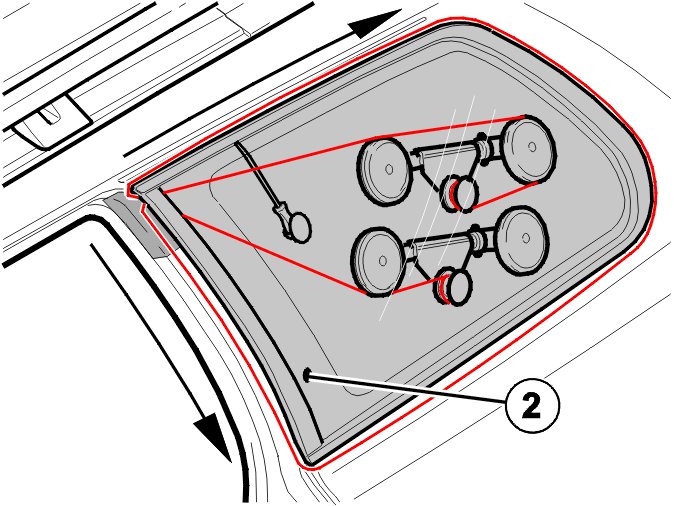 2