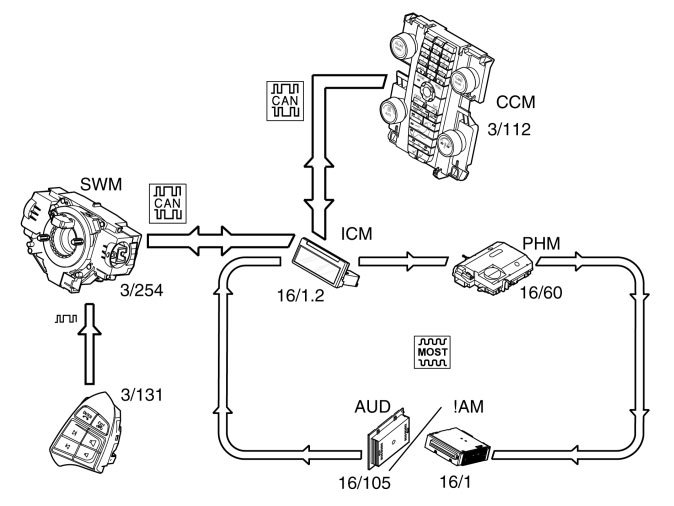 CAN

CCM
3/112

SWM

CAN

ICM

PHM

3/254

16/1.2

16/60

MOST

3/131

AUD

!AM

16/105

16/1