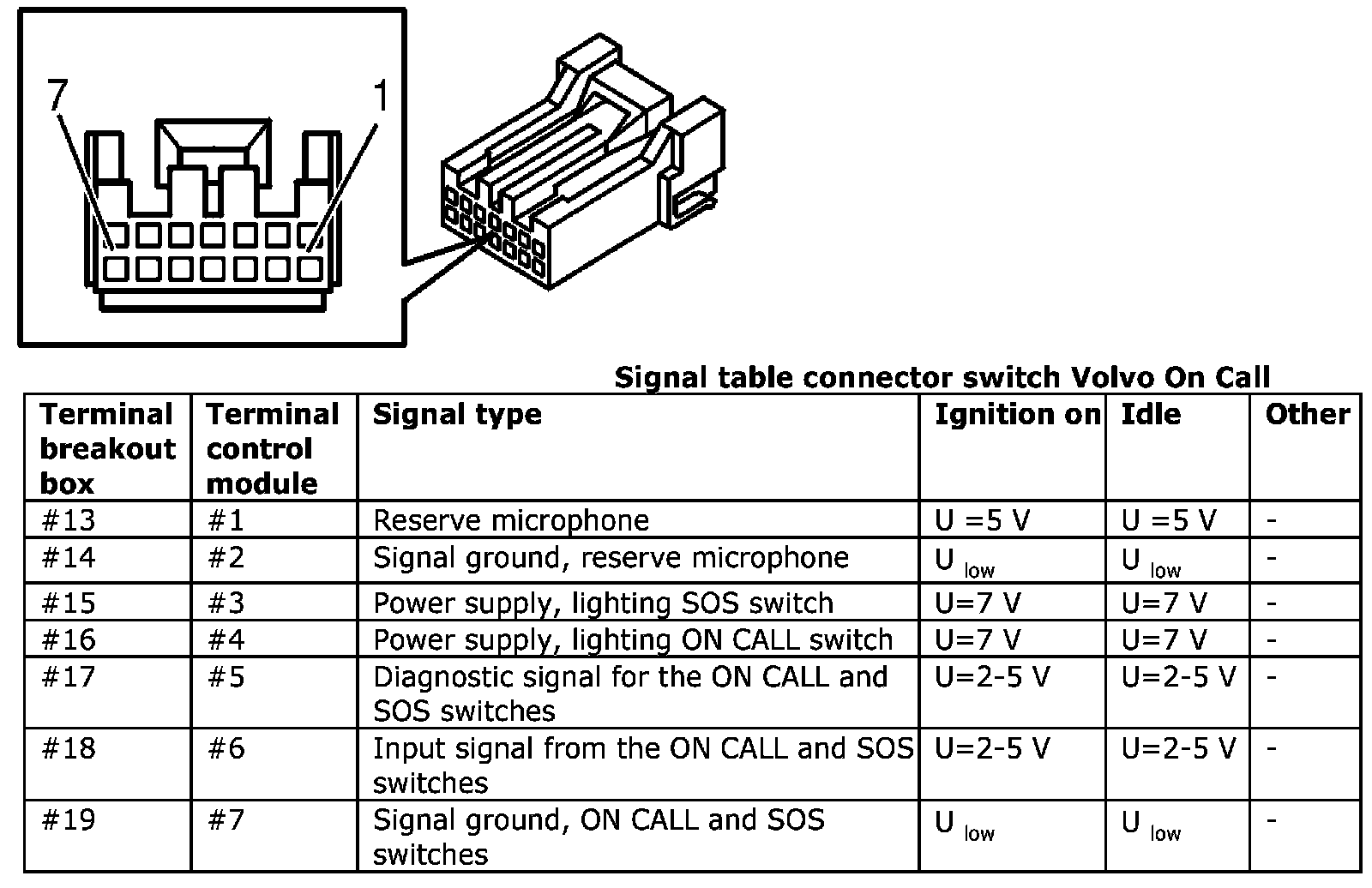 7

1

Signal table connector switch Volvo On Call

| Terminal breakout box | Terminal control module | Signal type | Ignition on | Idle | Other |
|---|---|---|---|---|---|
| #13 | #1 | Reserve microphone | U =5 V | U =5 V | - |
| #14 | #2 | Signal ground, reserve microphone | $U_{low}$ | $U_{low}$ | - |
| #15 | #3 | Power supply, lighting SOS switch | U=7 V | U=7 V | - |
| #16 | #4 | Power supply, lighting ON CALL switch | U=7 V | U=7 V | - |
| #17 | #5 | Diagnostic signal for the ON CALL and SOS switches | U=2-5 V | U=2-5 V | - |
| #18 | #6 | Input signal from the ON CALL and SOS switches | U=2-5 V | U=2-5 V | - |
| #19 | #7 | Signal ground, ON CALL and SOS switches | $U_{low}$ | $U_{low}$ | - |