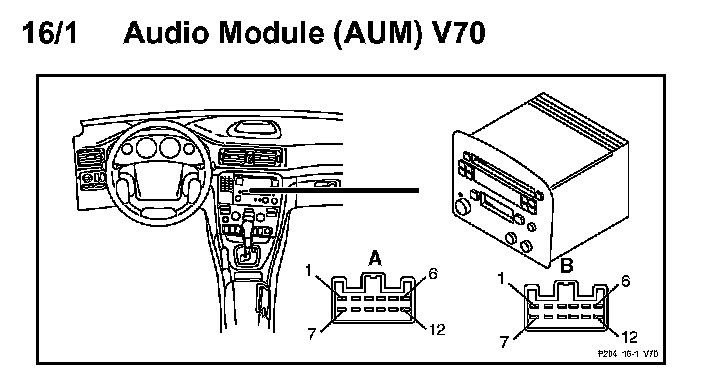 16/1 Audio Module (AUM) V70

A
1
6
7
12

B
1
6
7
12

P204 16-1 V70