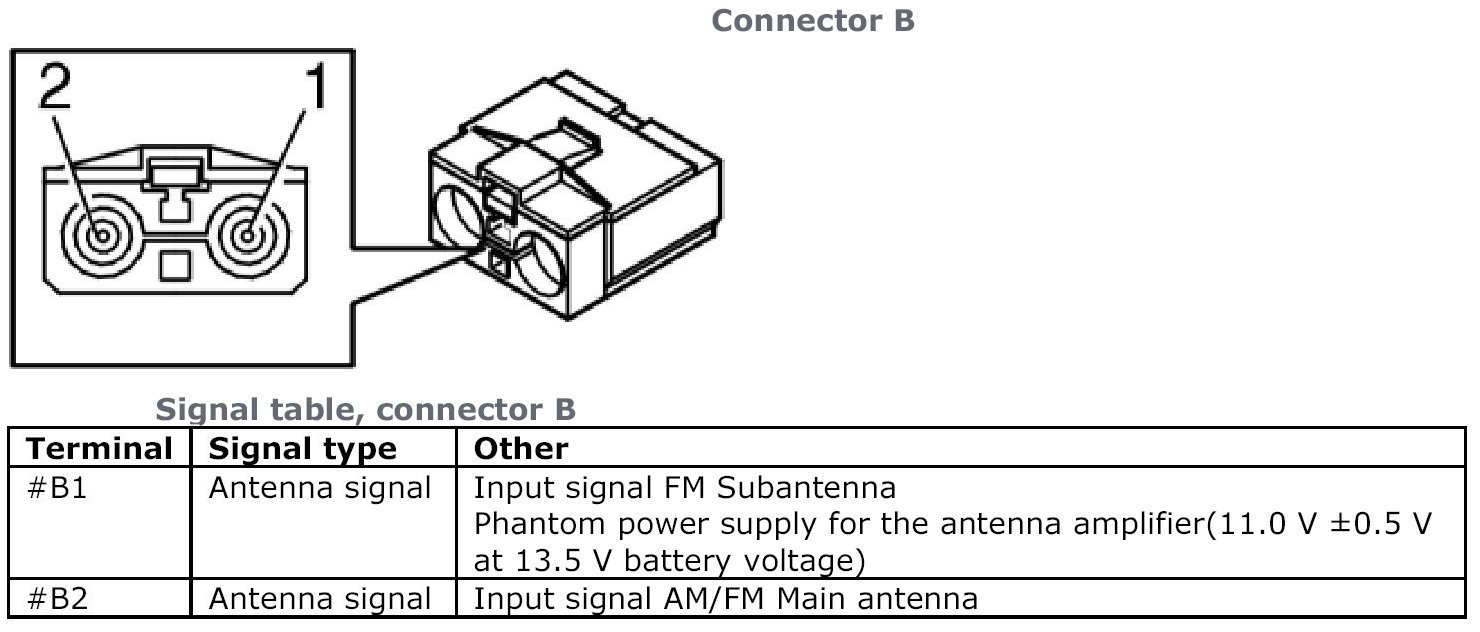 Connector B

2

1

Signal table, connector B

| Terminal | Signal type | Other |
|---|---|---|
| #B1 | Antenna signal | Input signal FM Subantenna Phantom power supply for the antenna amplifier(11.0 V ±0.5 V at 13.5 V battery voltage) |
| #B2 | Antenna signal | Input signal AM/FM Main antenna |