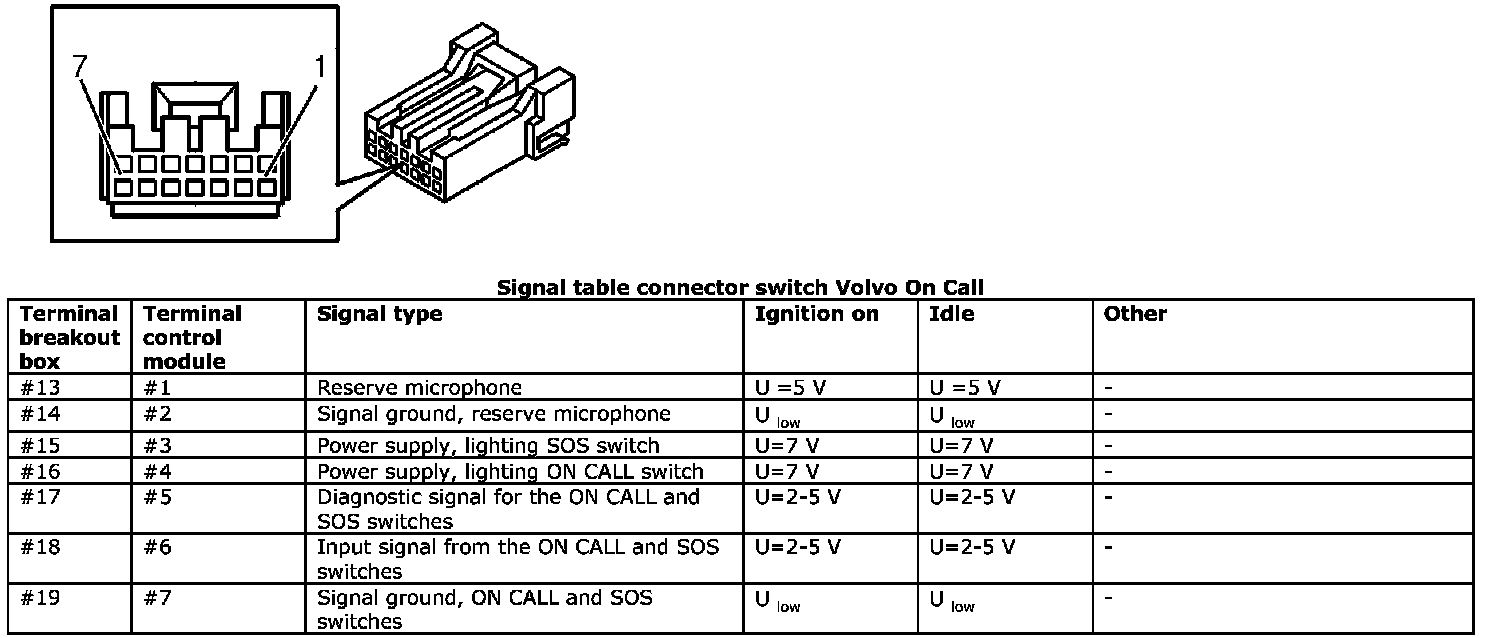 7
1

Signal table connector switch Volvo On Call

| Terminal breakout box | Terminal control module | Signal type | Ignition on | Idle | Other |
|---|---|---|---|---|---|
| #13 | #1 | Reserve microphone | U =5 V | U =5 V | - |
| #14 | #2 | Signal ground, reserve microphone | $U_{low}$ | $U_{low}$ | - |
| #15 | #3 | Power supply, lighting SOS switch | U=7 V | U=7 V | - |
| #16 | #4 | Power supply, lighting ON CALL switch | U=7 V | U=7 V | - |
| #17 | #5 | Diagnostic signal for the ON CALL and SOS switches | U=2-5 V | U=2-5 V | - |
| #18 | #6 | Input signal from the ON CALL and SOS switches | U=2-5 V | U=2-5 V | - |
| #19 | #7 | Signal ground, ON CALL and SOS switches | $U_{low}$ | $U_{low}$ | - |