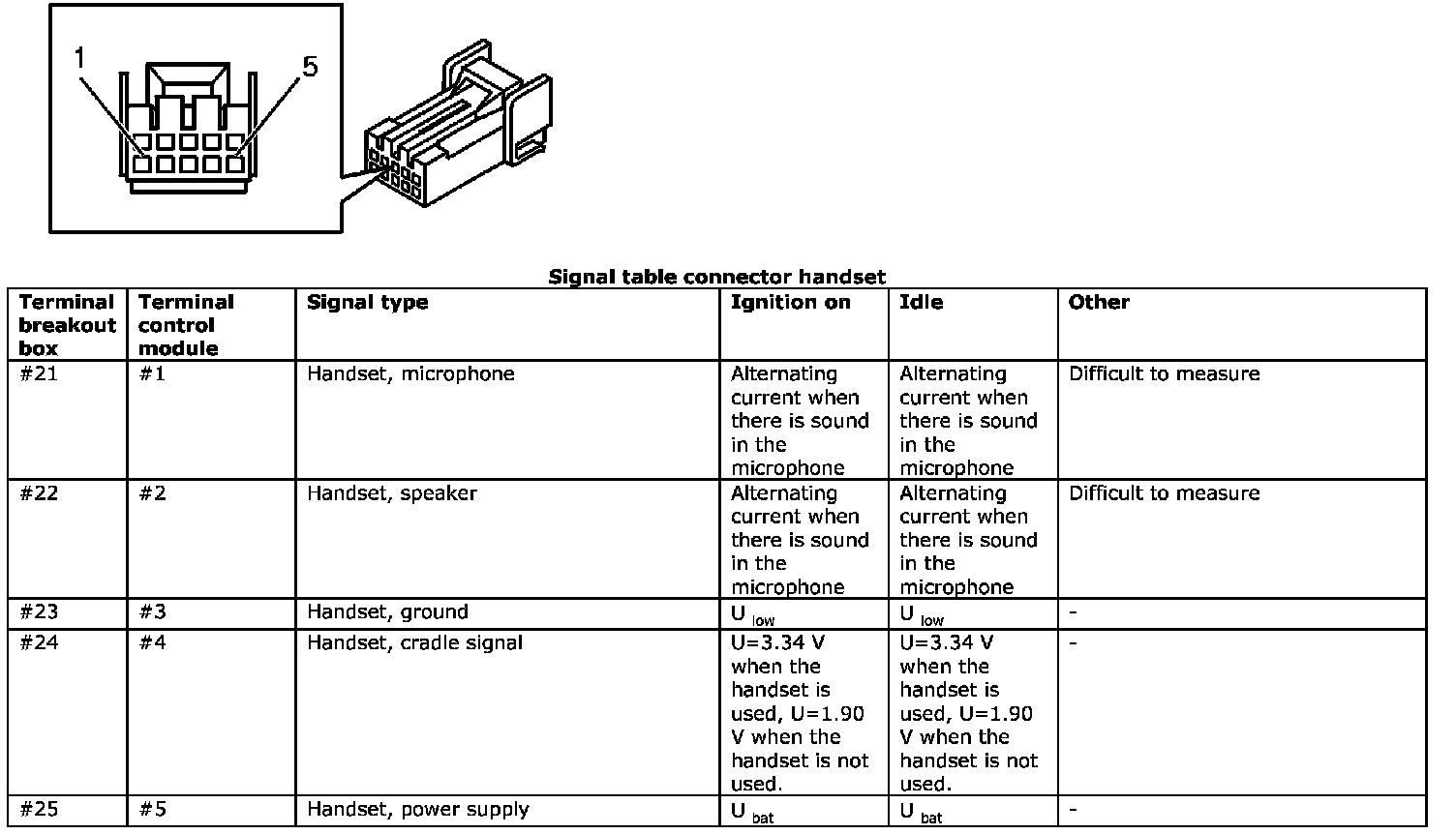 1

5

Signal table connector handset

| Terminal breakout box | Terminal control module | Signal type | Ignition on | Idle | Other |
|---|---|---|---|---|---|
| #21 | #1 | Handset, microphone | Alternating current when there is sound in the microphone | Alternating current when there is sound in the microphone | Difficult to measure |
| #22 | #2 | Handset, speaker | Alternating current when there is sound in the microphone | Alternating current when there is sound in the microphone | Difficult to measure |
| #23 | #3 | Handset, ground | $U_{low}$ | $U_{low}$ | - |
| #24 | #4 | Handset, cradle signal | U=3.34 V when the handset is used, U=1.90 V when the handset is not used. | U=3.34 V when the handset is used, U=1.90 V when the handset is not used. | - |
| #25 | #5 | Handset, power supply | $U_{bat}$ | $U_{bat}$ | - |