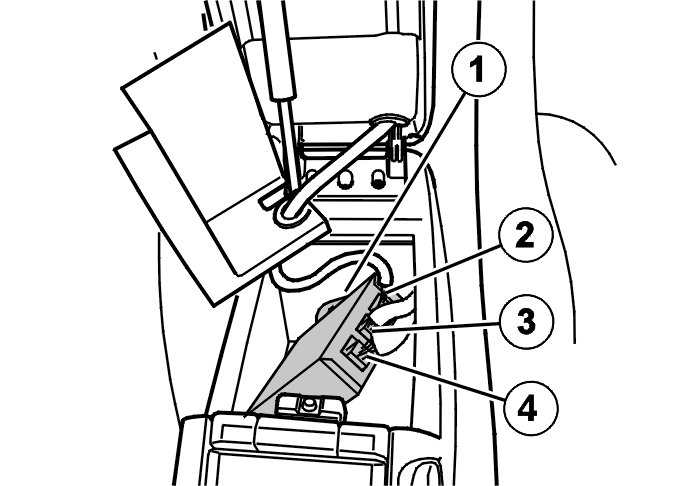 1
2
3
4