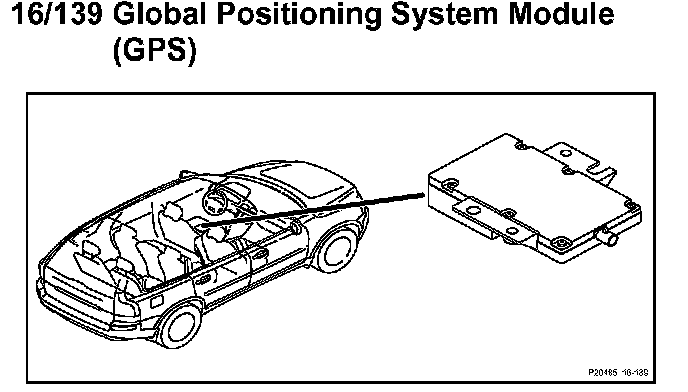 16/139 Global Positioning System Module (GPS)

P20485 16-139