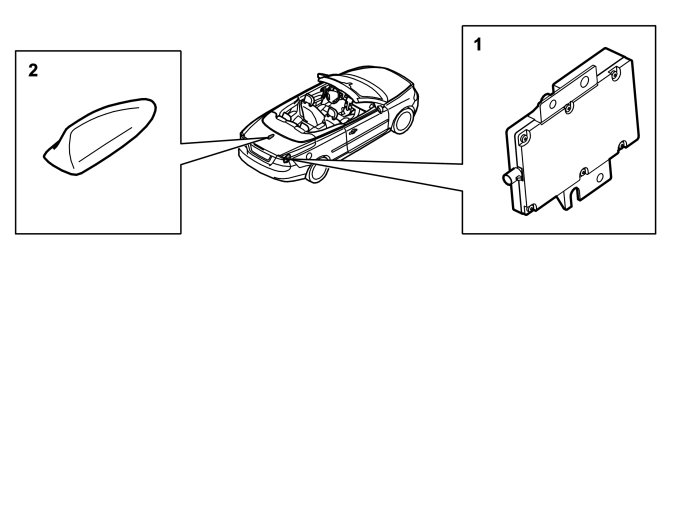 2

1