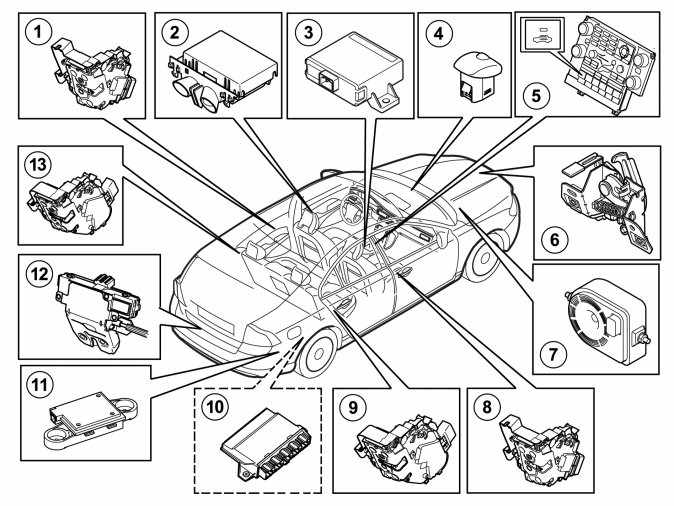 1
2
3
4
5
13
6
12
7
11
10
9
8