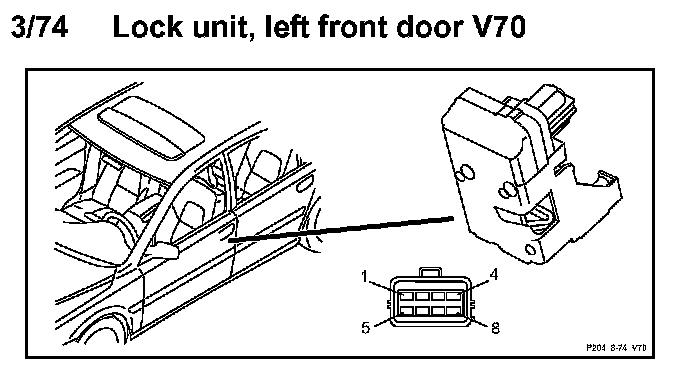 3/74 Lock unit, left front door V70

1
4
5
8

P204 3-74 V70