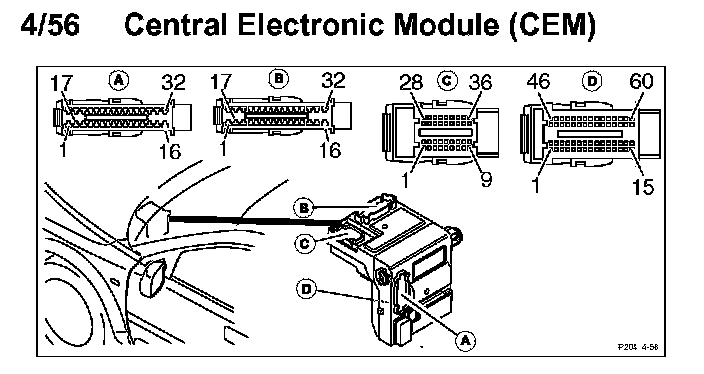 4/56 Central Electronic Module (CEM)

17 A 32
1 16

17 B 32
1 16

28 C 36
1 9

46 D 60
1 15

B
C
D
A

P204 4-56