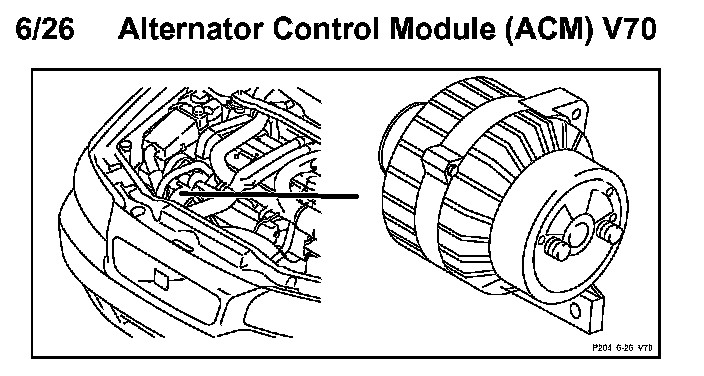 6/26 Alternator Control Module (ACM) V70

P204 6-26 V70