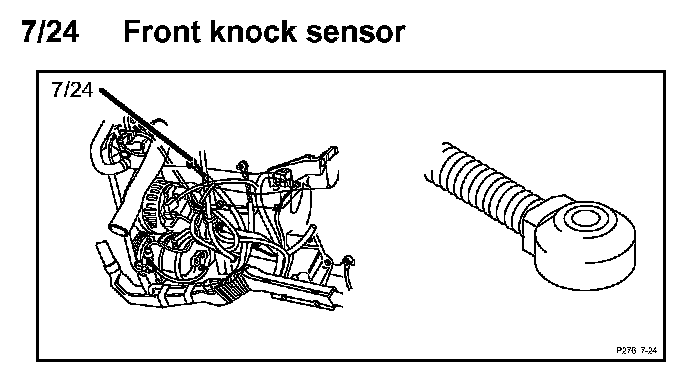 7/24 Front knock sensor

7/24

P276 7-24