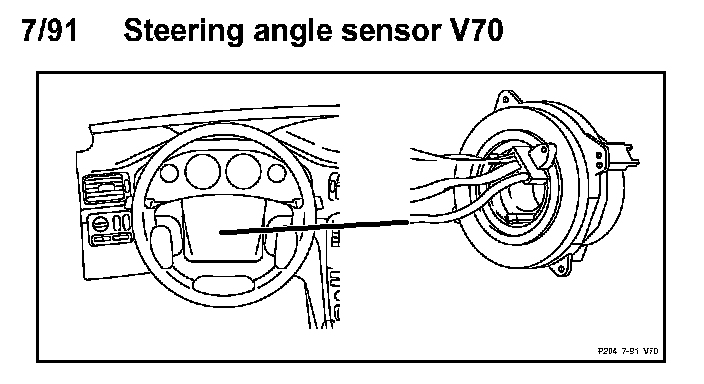 7/91 Steering angle sensor V70

P204 7-91 V70