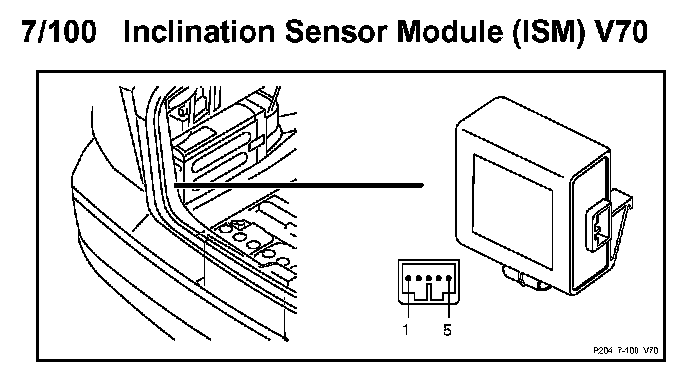 7/100 Inclination Sensor Module (ISM) V70

1 5

P204 7-100 V70