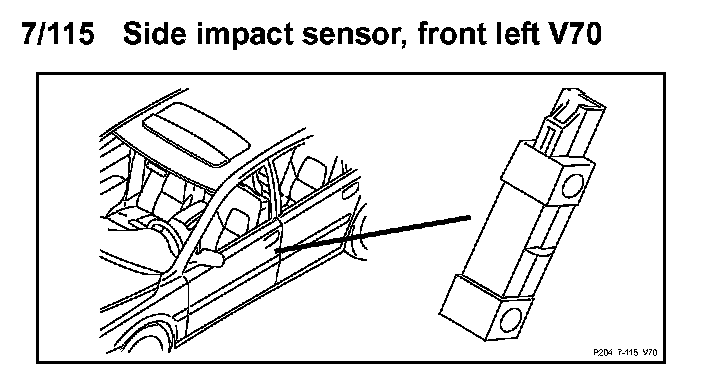 7/115 Side impact sensor, front left V70

P204 7-115 V70