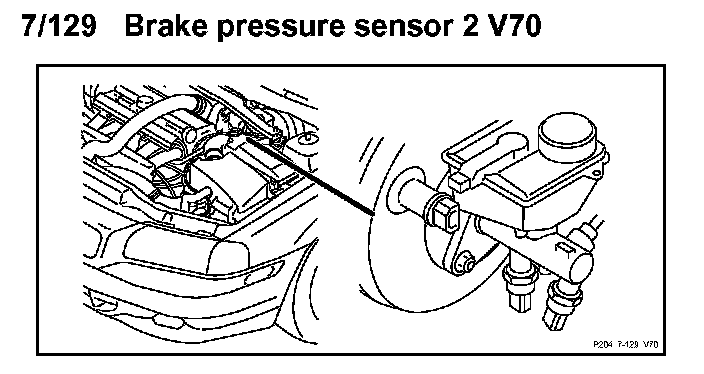 7/129 Brake pressure sensor 2 V70

P204 7-129 V70