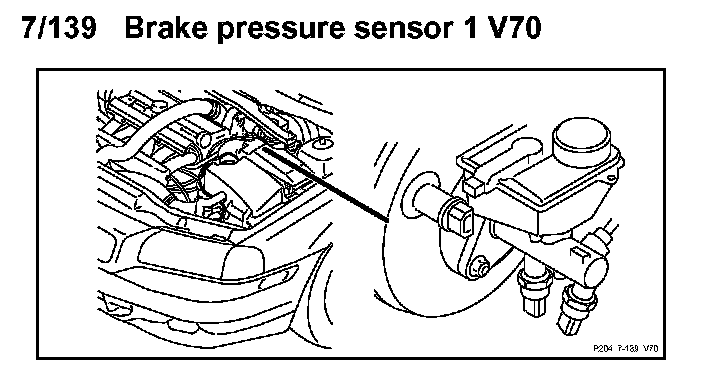 7/139 Brake pressure sensor 1 V70

P204 7-139 V70