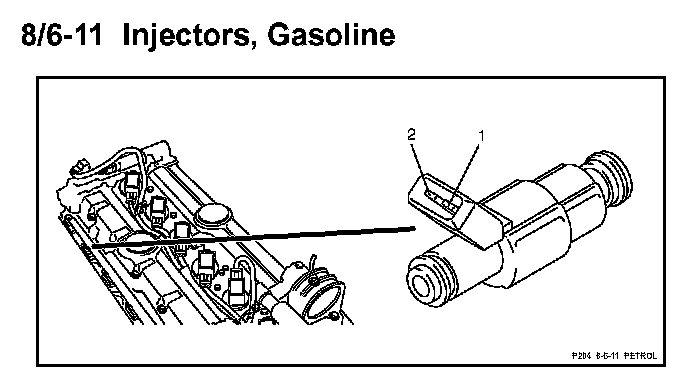 8/6-11 Injectors, Gasoline

2
1

P204 8-6-11 PETROL