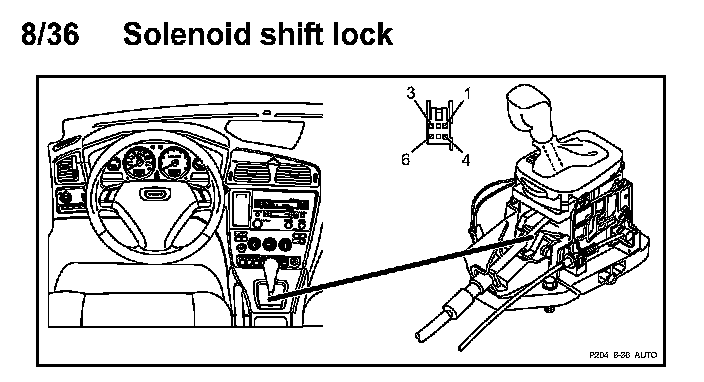 8/36 Solenoid shift lock

3
1
6
4

P204 8-36 AUTO