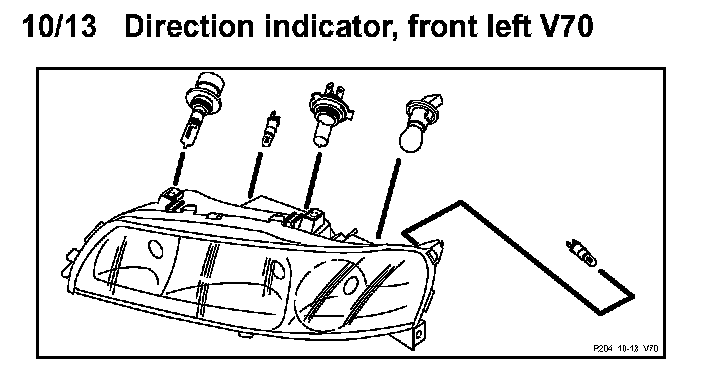 10/13 Direction indicator, front left V70

P204 10-13 V70