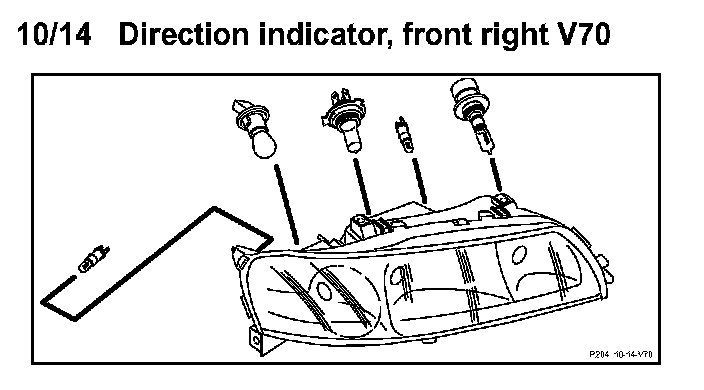 10/14 Direction indicator, front right V70

P204 10-14-V70