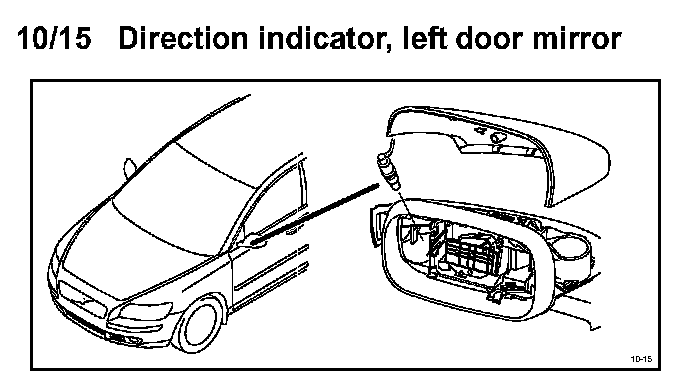 10/15 Direction indicator, left door mirror

10-15