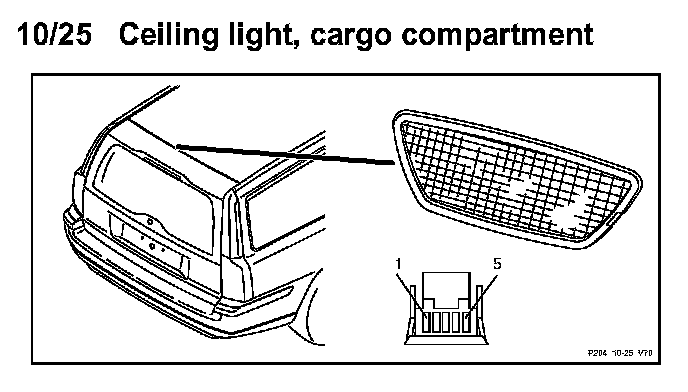 10/25 Ceiling light, cargo compartment

1

5

P204 10-25 V70