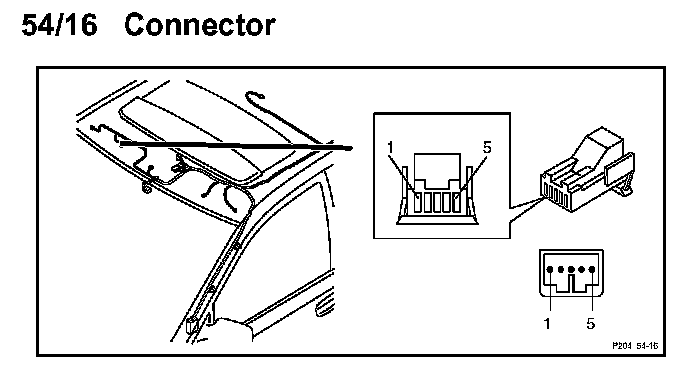 54/16 Connector

1

5

1

5

P204 54-16