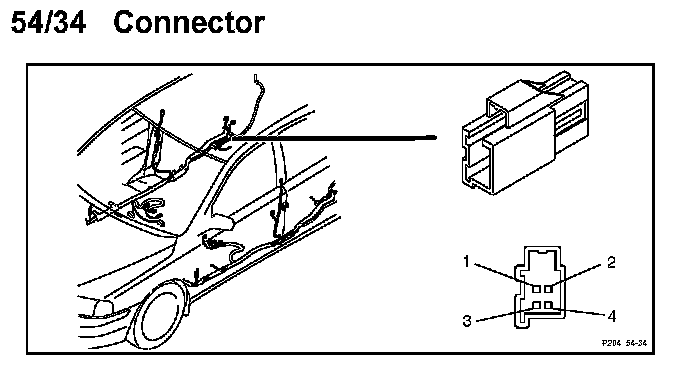 54/34 Connector

1
2
3
4

P204 54-34