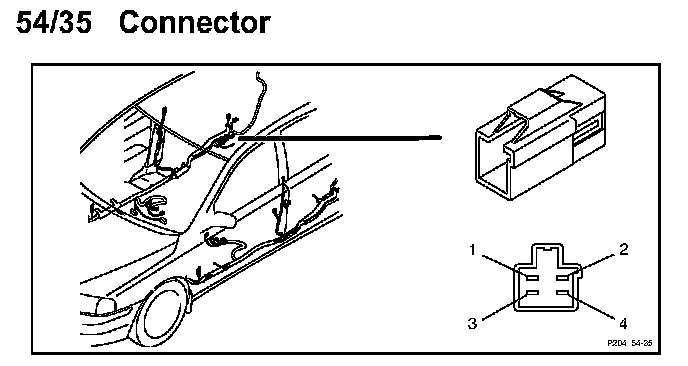 54/35 Connector

1
2
3
4

P204 54-35