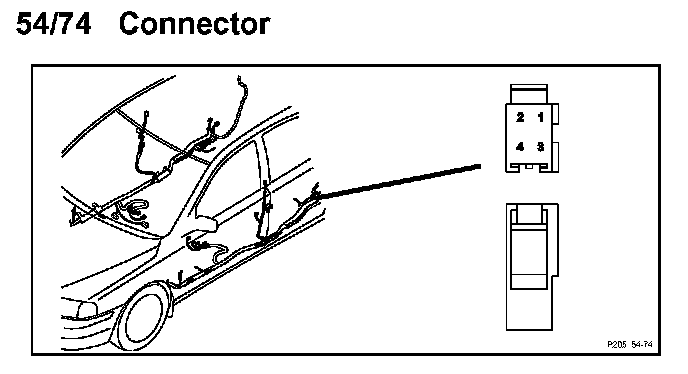 54/74 Connector

2 1
4 3

P205 54-74