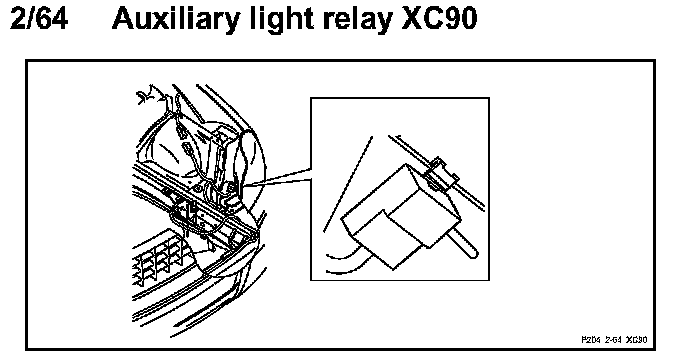 2/64 Auxiliary light relay XC90

P204 2-64 XC90