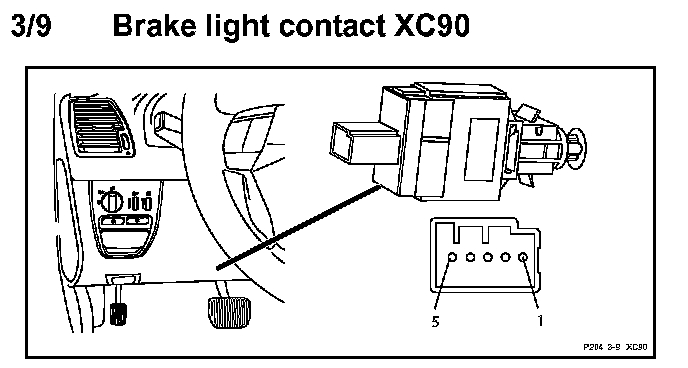 3/9 Brake light contact XC90

5

1

P204 3-9 XC90